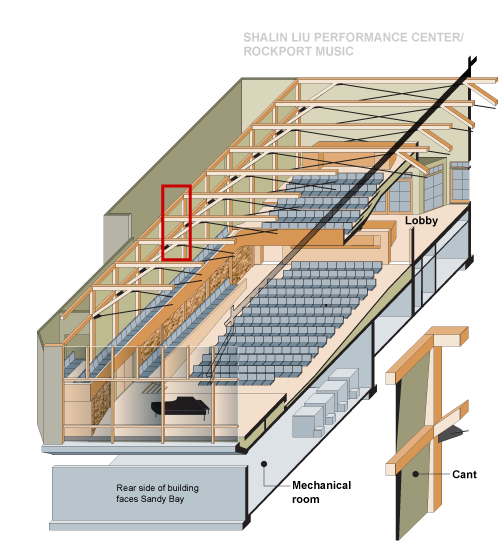 SHALIN LIU PERFORMANCE CENTER/
ROCKPORT MUSIC

Lobby

Rear side of building faces Sandy Bay

Mechanical room

Cant