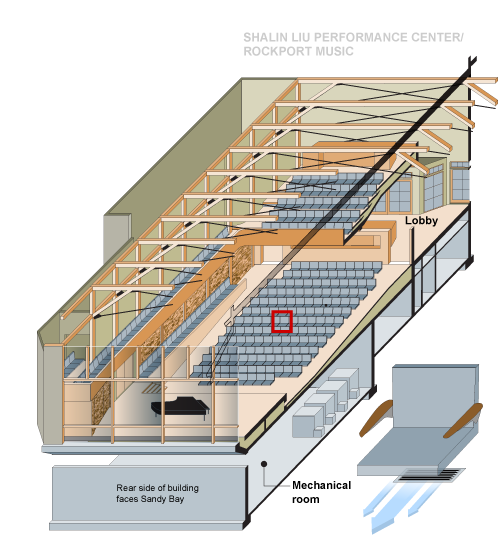 SHALIN LIU PERFORMANCE CENTER/
ROCKPORT MUSIC

Lobby

Rear side of building faces Sandy Bay

Mechanical room