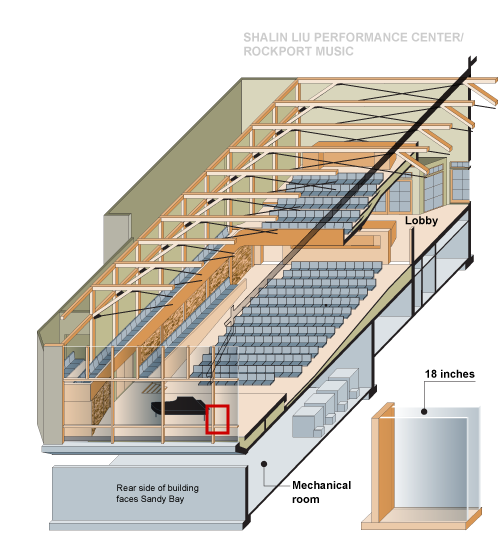 SHALIN LIU PERFORMANCE CENTER/
ROCKPORT MUSIC

Lobby

18 inches

Rear side of building faces Sandy Bay

Mechanical room