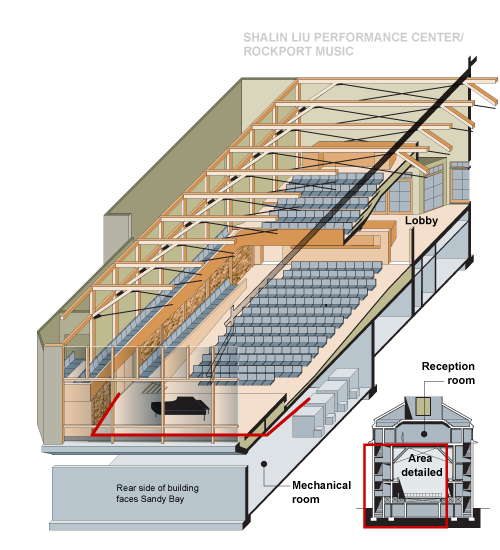 SHALIN LIU PERFORMANCE CENTER/
ROCKPORT MUSIC

Lobby

Reception room

Area detailed

Mechanical room

Rear side of building faces Sandy Bay