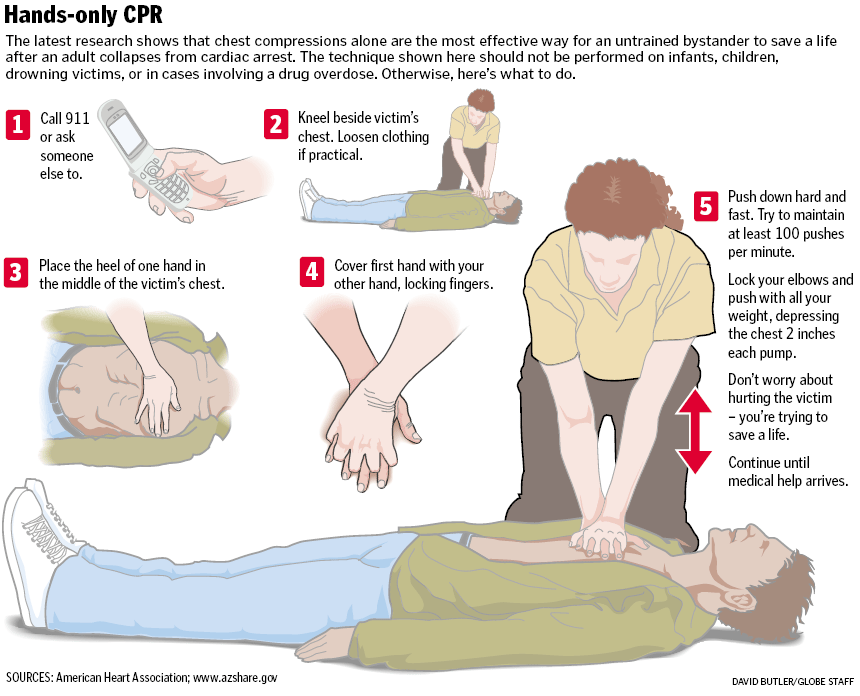 Hands-only CPR

The latest research shows that chest compressions alone are the most effective way for an untrained bystander to save a life after an adult collapses from cardiac arrest. The technique shown here should not be performed on infants, children, drowning victims, or in cases involving a drug overdose. Otherwise, here's what to do.

1 Call 911 or ask someone else to.

2 Kneel beside victim's chest. Loosen clothing if practical.

3 Place the heel of one hand in the middle of the victim's chest.

4 Cover first hand with your other hand, locking fingers.

5 Push down hard and fast. Try to maintain at least 100 pushes per minute.

Lock your elbows and push with all your weight, depressing the chest 2 inches each pump.

Don't worry about hurting the victim – you're trying to save a life.

Continue until medical help arrives.

SOURCES: American Heart Association; www.azshare.gov

DAVID BUTLER/GLOBE STAFF